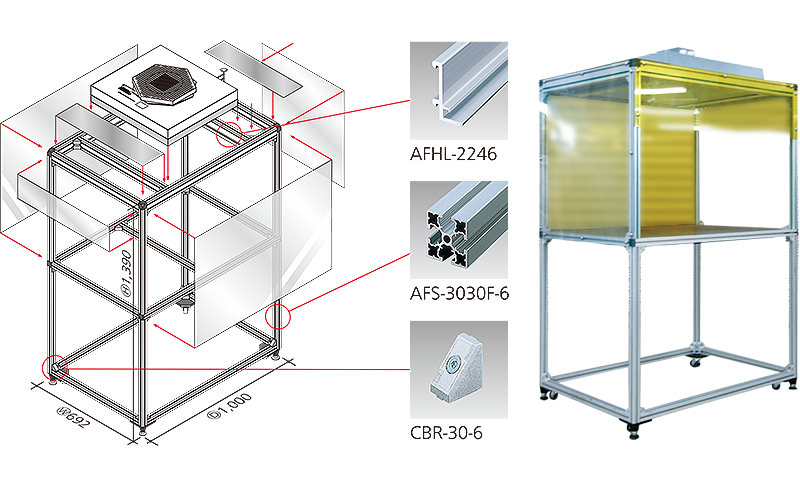 Ⓗ1,390

Ⓦ692

Ⓓ1,000

AFHL-2246

AFS-3030F-6

CBR-30-6